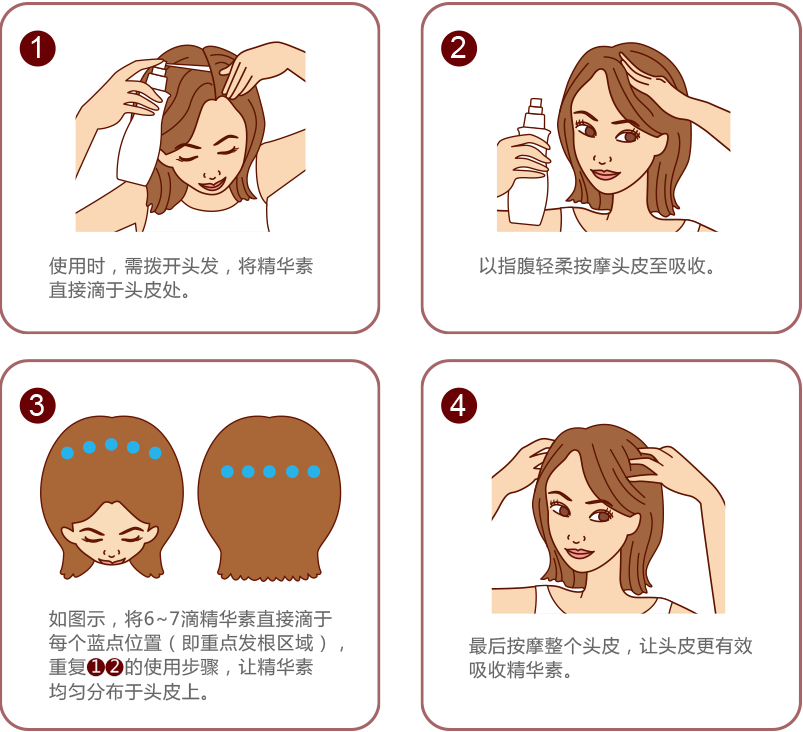 1

使用时，需拨开头发，将精华素直接滴于头皮处。

2

以指腹轻柔按摩头皮至吸收。

3

如图示，将6~7滴精华素直接滴于每个蓝点位置（即重点发根区域），重复❶❷的使用步骤，让精华素均匀分布于头皮上。

4

最后按摩整个头皮，让头皮更有效吸收精华素。